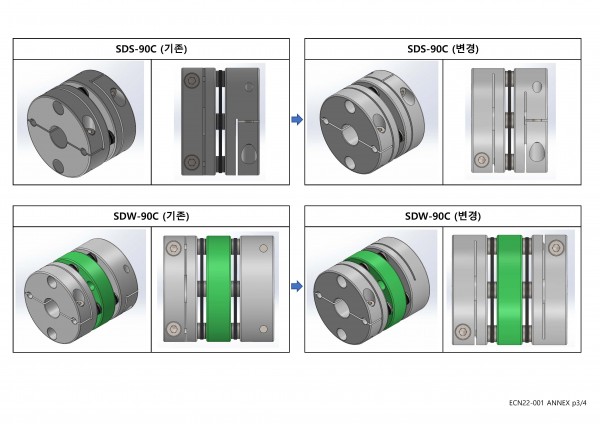 SDS-90C (기존)

SDS-90C (변경)

SDW-90C (기존)

SDW-90C (변경)

ECN22-001 ANNEX p3/4