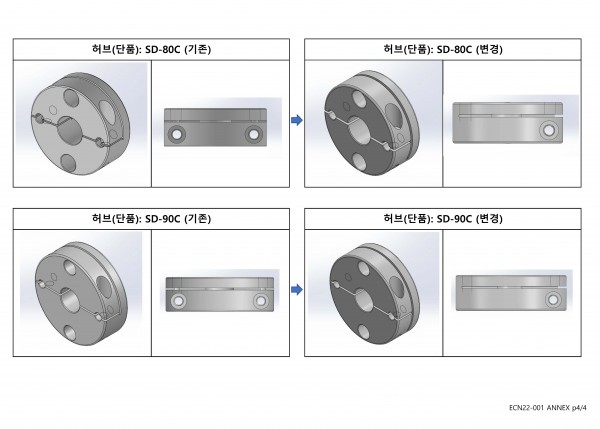 허브(단품): SD-80C (기존)

허브(단품): SD-80C (변경)

허브(단품): SD-90C (기존)

허브(단품): SD-90C (변경)

ECN22-001 ANNEX p4/4