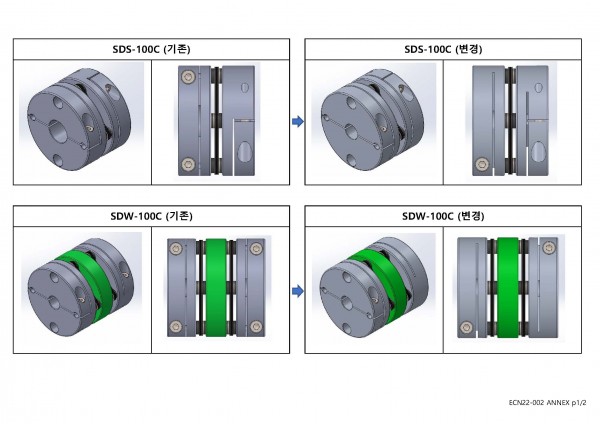 SDS-100C (기존)

SDS-100C (변경)

SDW-100C (기존)

SDW-100C (변경)

ECN22-002 ANNEX p1/2