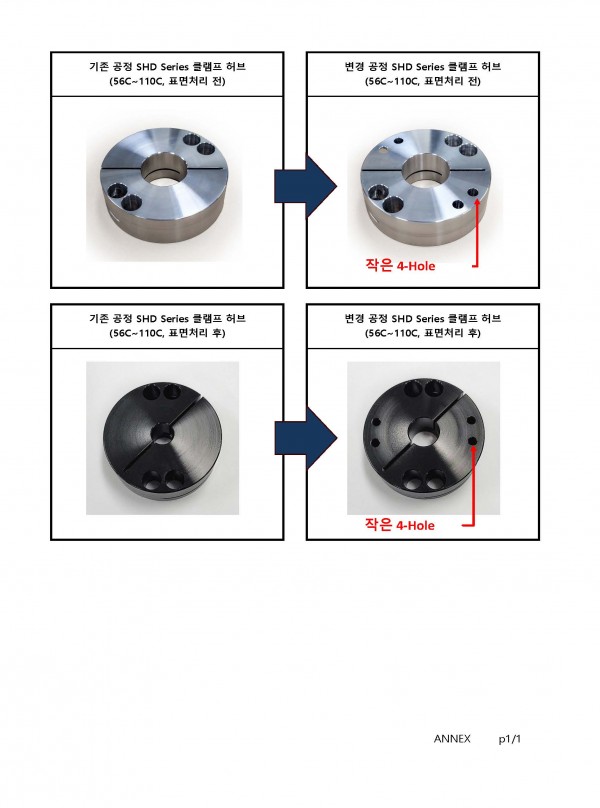 기존 공정 SHD Series 클램프 허브
(56C~110C, 표면처리 전)

변경 공정 SHD Series 클램프 허브
(56C~110C, 표면처리 전)

작은 4-Hole

기존 공정 SHD Series 클램프 허브
(56C~110C, 표면처리 후)

변경 공정 SHD Series 클램프 허브
(56C~110C, 표면처리 후)

작은 4-Hole

ANNEX p1/1